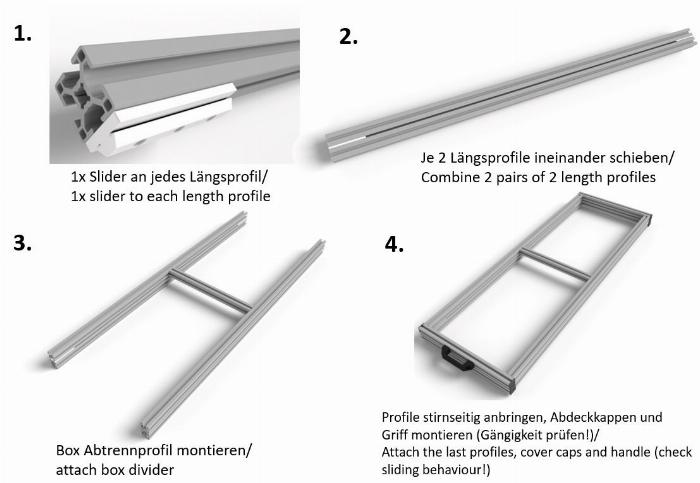 1.

1x Slider an jedes Längsprofil/
1x slider to each length profile

2.

Je 2 Längsprofile ineinander schieben/
Combine 2 pairs of 2 length profiles

3.

Box Abtrennprofil montieren/
attach box divider

4.

Profile stirnseitig anbringen, Abdeckkappen und Griff montieren (Gängigkeit prüfen!)/
Attach the last profiles, cover caps and handle (check sliding behaviour!)